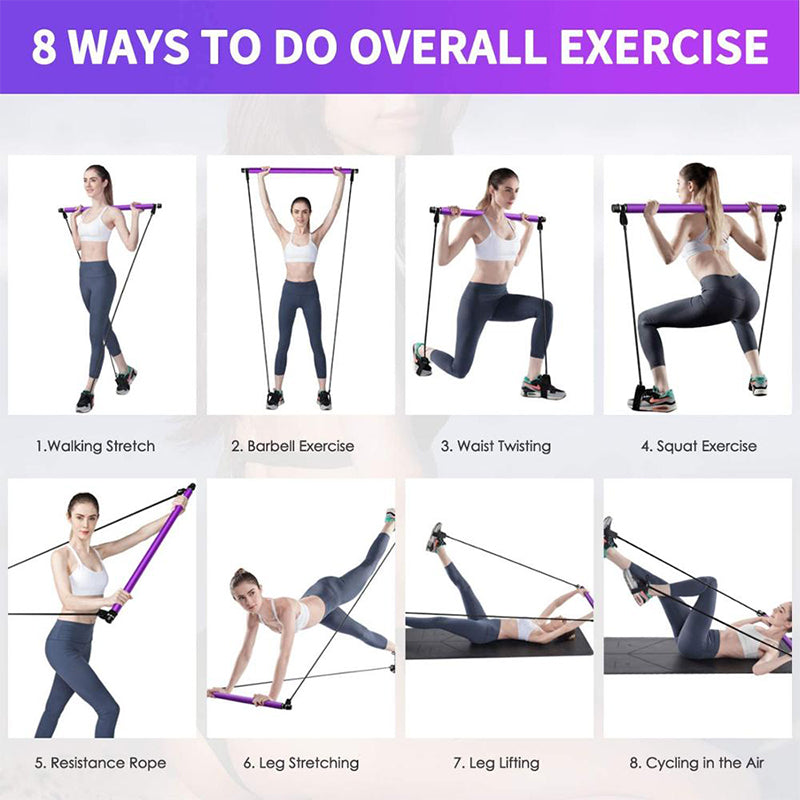 8 WAYS TO DO OVERALL EXERCISE

1.Walking Stretch

2. Barbell Exercise

3. Waist Twisting

4. Squat Exercise

5. Resistance Rope

6. Leg Stretching

7. Leg Lifting

8. Cycling in the Air